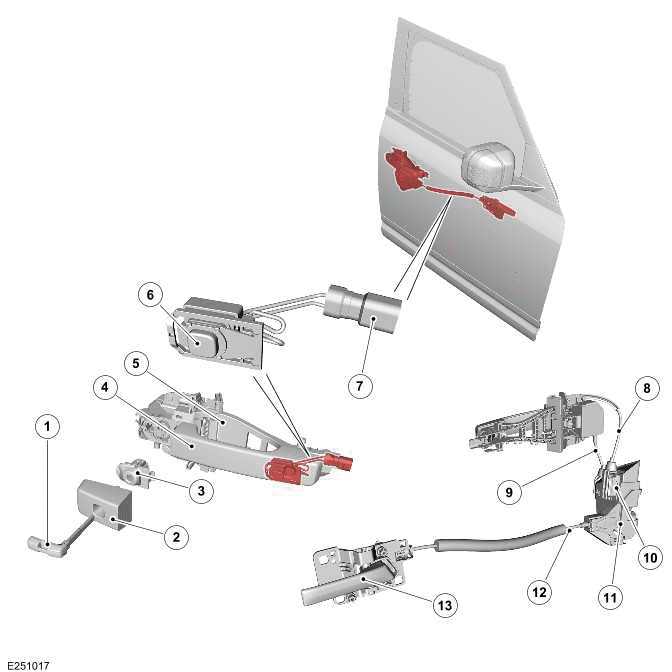 6
5
4
1
3
2
7
8
9
10
12
11
13
E251017